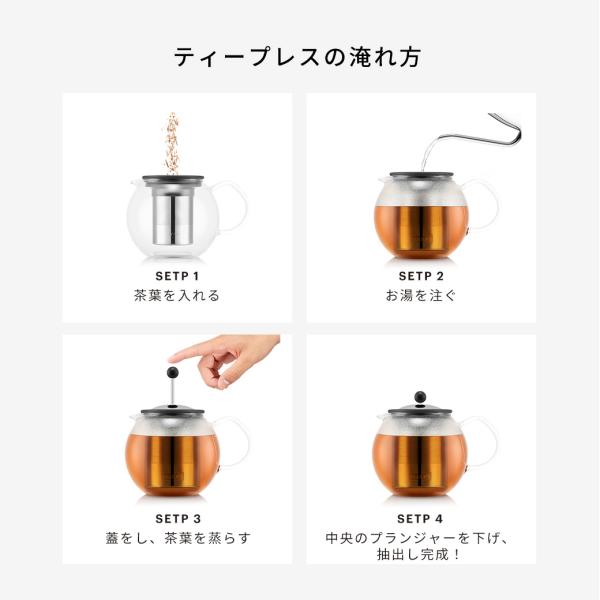 ティープレスの淹れ方

SETP 1
茶葉を入れる

SETP 2
お湯を注ぐ

SETP 3
蓋をし、茶葉を蒸らす

SETP 4
中央のプランジャーを下げ、抽出し完成！