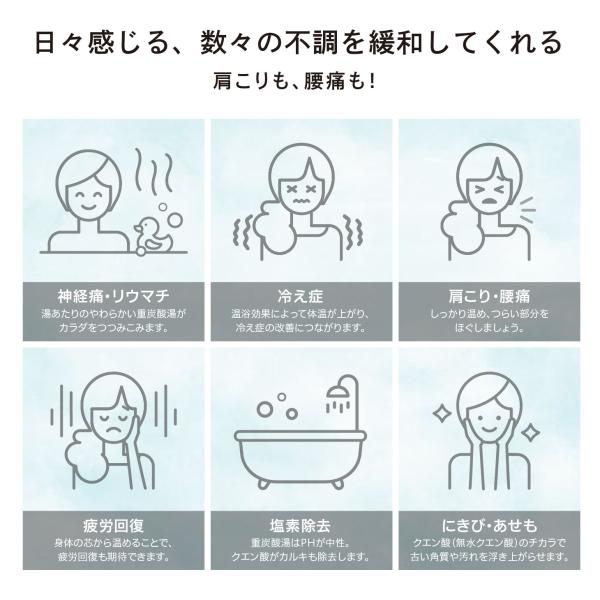 日々感じる、数々の不調を緩和してくれる

肩こりも、腰痛も!

神経痛・リウマチ
湯あたりのやわらかい重炭酸湯がカラダをつつみこみます。

冷え症
温浴効果によって体温が上がり、冷え症の改善につながります。

肩こり・腰痛
しっかり温め、つらい部分をほぐしましょう。

疲労回復
身体の芯から温めることで、疲労回復も期待できます。

塩素除去
重炭酸湯はPHが中性。クエン酸がカルキも除去します。

にきび・あせも
クエン酸(無水クエン酸)のチカラで古い角質や汚れを浮き上がらせます。