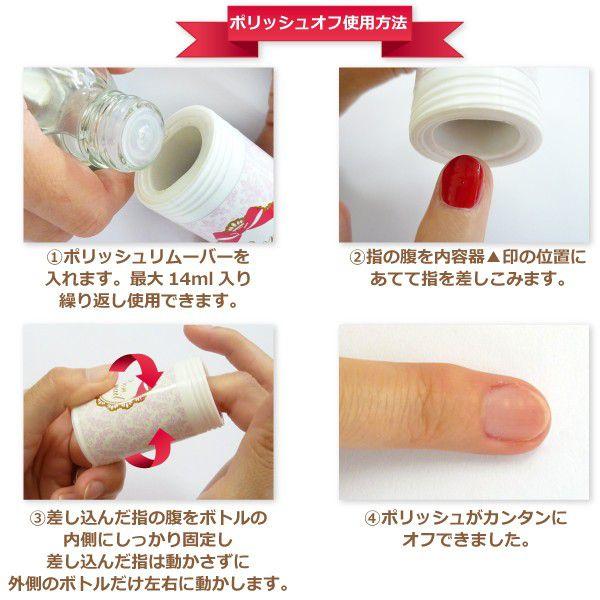 ポリッシュオフ使用方法

①ポリッシュリムーバーを入れます。最大 14ml 入り繰り返し使用できます。

②指の腹を内容器▲印の位置にあてて指を差しこみます。

③差し込んだ指の腹をボトルの内側にしっかり固定し差し込んだ指は動かさずに外側のボトルだけ左右に動かします。

④ポリッシュがカンタンにオフできました。