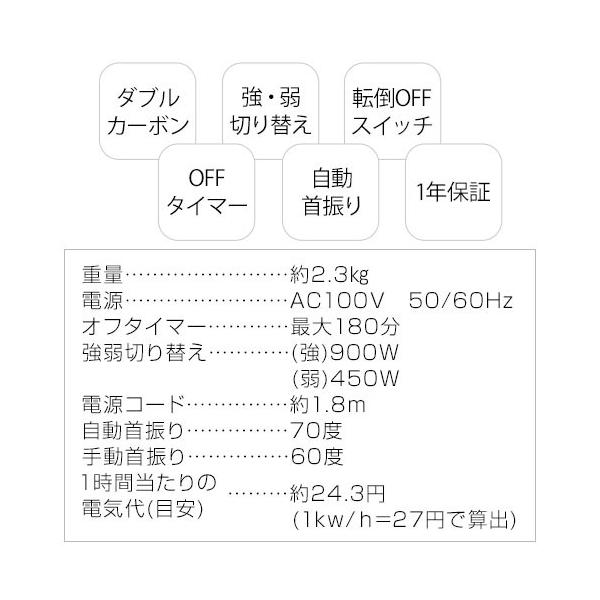 ダブル
カーボン

強・弱
切り替え

転倒OFF
スイッチ

OFF
タイマー

自動
首振り

1年保証

重量 約2.3kg
電源 AC100V 50/60Hz
オフタイマー 最大180分
強弱切り替え (強)900W
(弱)450W
電源コード 約1.8m
自動首振り 70度
手動首振り 60度
1時間当たりの
電気代(目安) 約24.3円
(1kw/h=27円で算出)