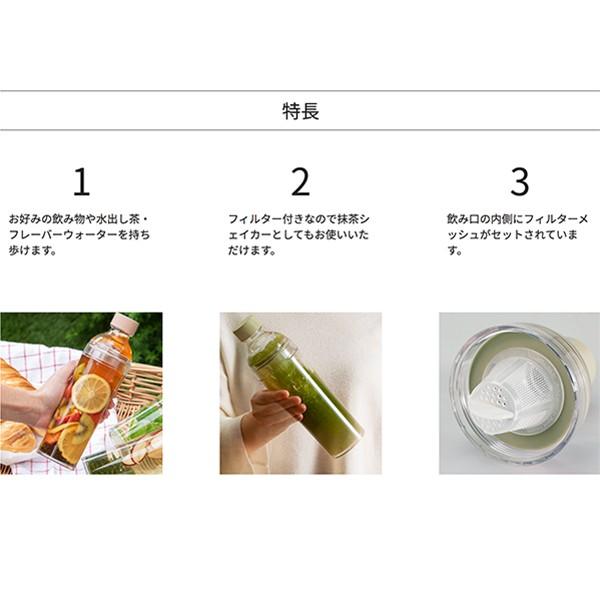 特長

1

お好みの飲み物や水出し茶・フレーバーウォーターを持ち歩けます。

2

フィルター付きなので抹茶シェイカーとしてもお使いいただけます。

3

飲み口の内側にフィルターメッシュがセットされています。