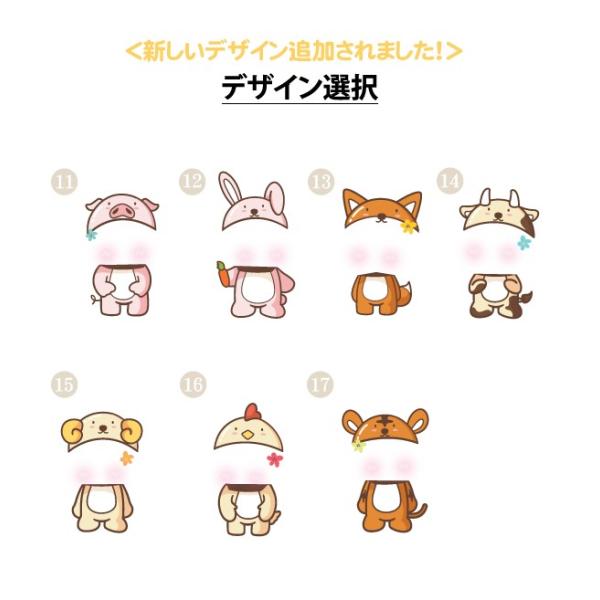 <新しいデザイン追加されました!>

デザイン選択

11

12

13

14

15

16

17