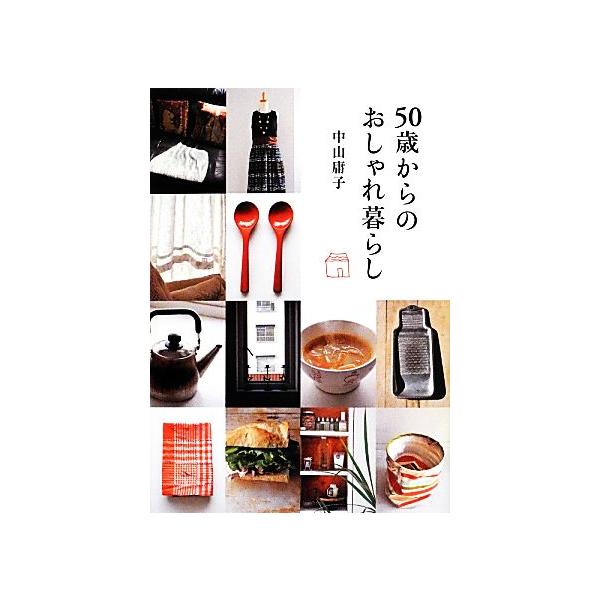 50歳からのおしゃれ暮らし

中山庸子