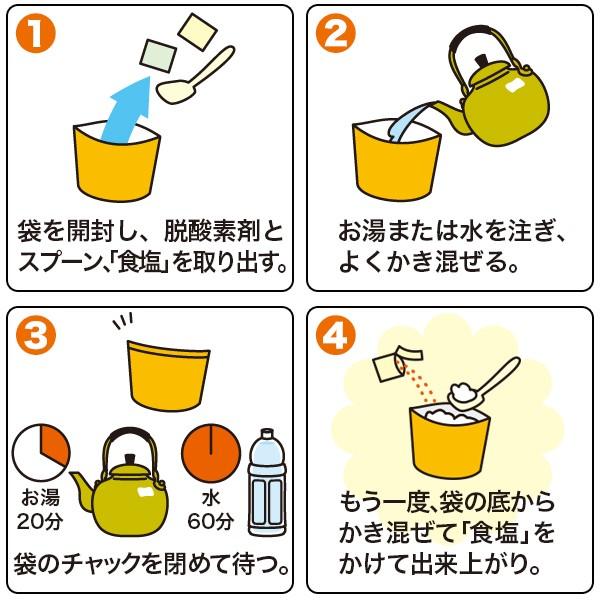 1

袋を開封し、脱酸素剤とスプーン、「食塩」を取り出す。

2

お湯または水を注ぎ、よくかき混ぜる。

3

お湯
20分

水
60分

袋のチャックを閉めて待つ。

4

もう一度、袋の底からかき混ぜて「食塩」をかけて出来上がり。