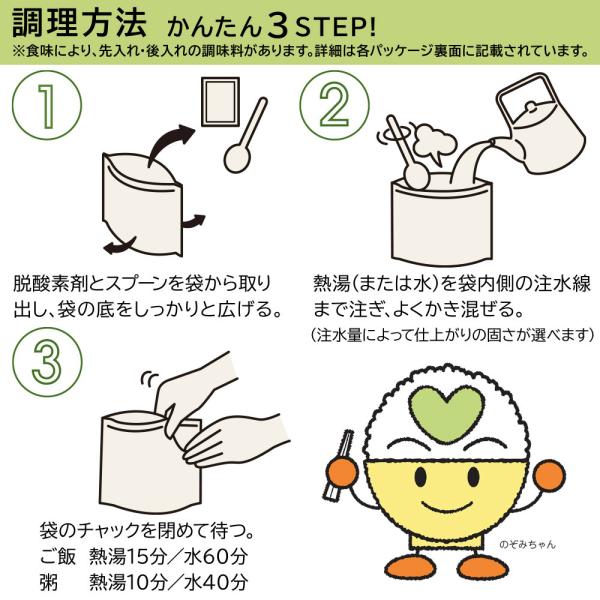 調理方法 かんたん3STEP!
※食味により、先入れ・後入れの調味料があります。詳細は各パッケージ裏面に記載されています。

1

脱酸素剤とスプーンを袋から取り出し、袋の底をしっかりと広げる。

2

熱湯(または水)を袋内側の注水線まで注ぎ、よくかき混ぜる。
(注水量によって仕上がりの固さが選べます)

3

袋のチャックを閉めて待つ。
ご飯 熱湯15分/水60分
粥 熱湯10分/水40分

のぞみちゃん