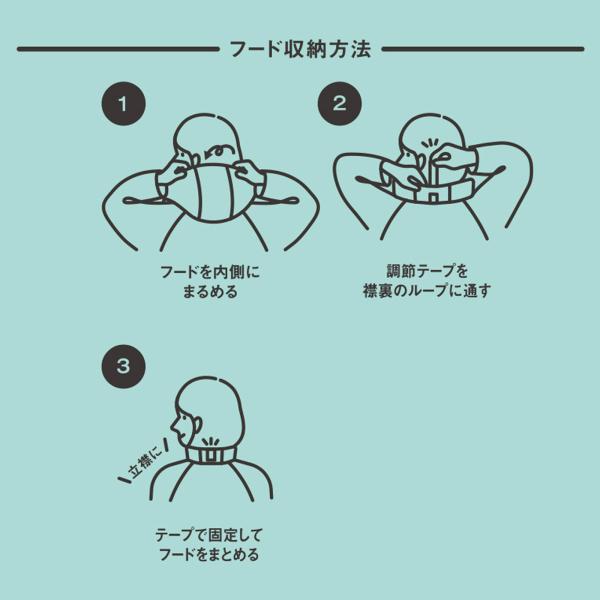 フード収納方法

1

フードを内側に
まるめる

2

調節テープを
襟裏のループに通す

3

立襟に

テープで固定して
フードをまとめる