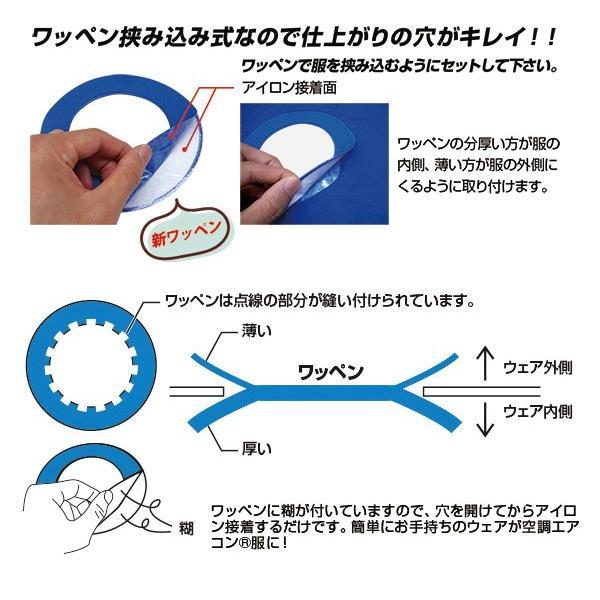 ワッペン挟み込み式なので仕上がりの穴がキレイ！！

ワッペンで服を挟み込むようにセットして下さい。

アイロン接着面

ワッペンの分厚い方が服の内側、薄い方が服の外側にくるように取り付けます。

新ワッペン

ワッペンは点線の部分が縫い付けられています。

薄い

ワッペン

ウェア外側

ウェア内側

厚い

糊

ワッペンに糊が付いていますので、穴を開けてからアイロン接着するだけです。簡単にお手持ちのウェアが空調エアコン®服に！