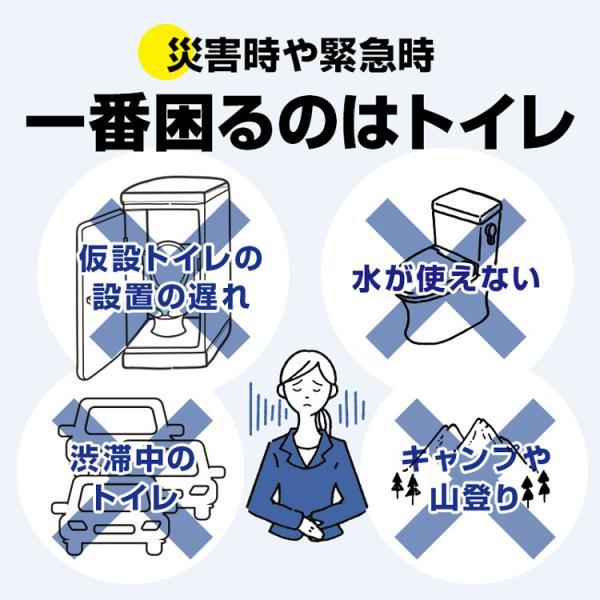 災害時や緊急時
一番困るのはトイレ

仮設トイレの設置の遅れ

水が使えない

渋滞中のトイレ

キャンプや山登り