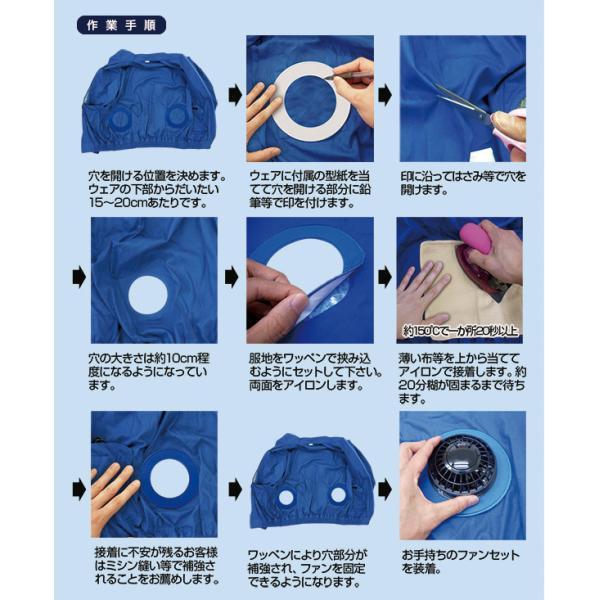 作業手順

穴を開ける位置を決めます。ウェアの下部からだいたい15~20cmあたりです。

ウェアに付属の型紙を当てて穴を開ける部分に鉛筆等で印を付けます。

印に沿ってはさみ等で穴を開けます。

穴の大きさは約10cm程度になるようになっています。

服地をワッペンで挟み込むようにセットして下さい。両面をアイロンします。

約150℃で一か所20秒以上

薄い布等を上から当ててアイロンで接着します。約20分糊が固まるまで待ちます。

接着に不安が残るお客様はミシン縫い等で補強されることをお薦めします。

ワッペンにより穴部分が補強され、ファンを固定できるようになります。

お手持ちのファンセットを装着。