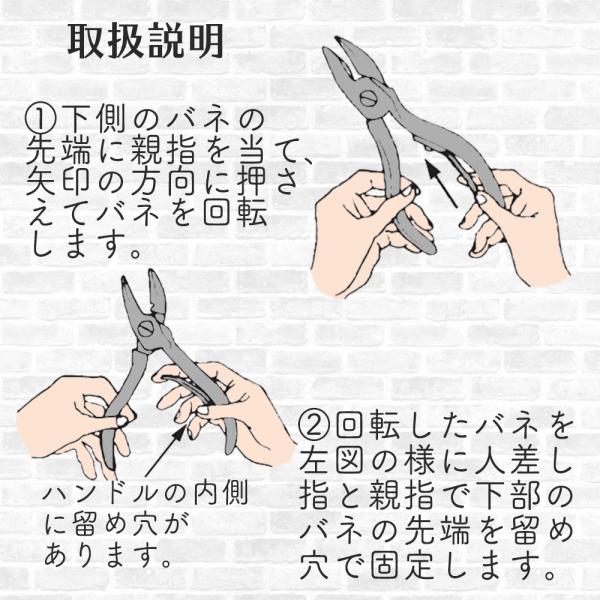 取扱説明

①下側のバネの先端に親指を当て、矢印の方向に押さえてバネを回転します。

ハンドルの内側に留め穴があります。

②回転したバネを左図の様に人差し指と親指で下部のバネの先端を留め穴で固定します。