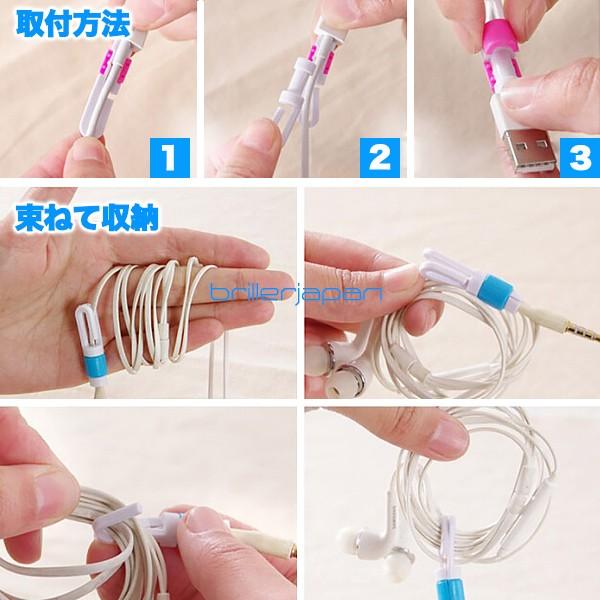 取付方法

1

2

3

束ねて収納

brillerjapan