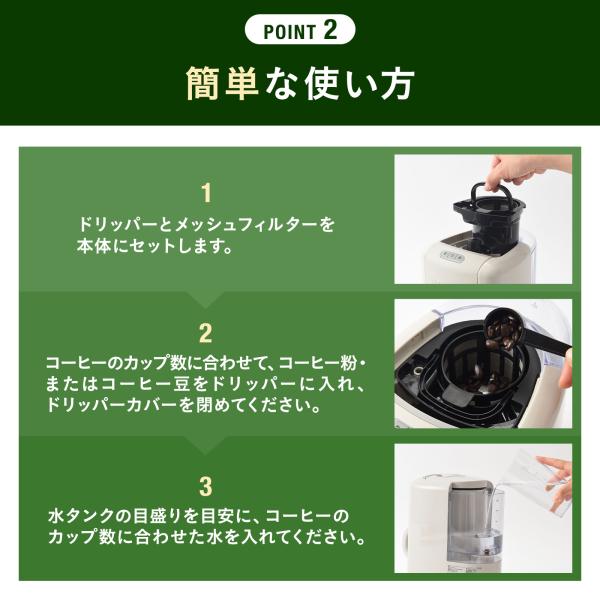 POINT 2

簡単な使い方

1
ドリッパーとメッシュフィルターを本体にセットします。

2
コーヒーのカップ数に合わせて、コーヒー粉・またはコーヒー豆をドリッパーに入れ、ドリッパーカバーを閉めてください。

3
水タンクの目盛りを目安に、コーヒーのカップ数に合わせた水を入れてください。