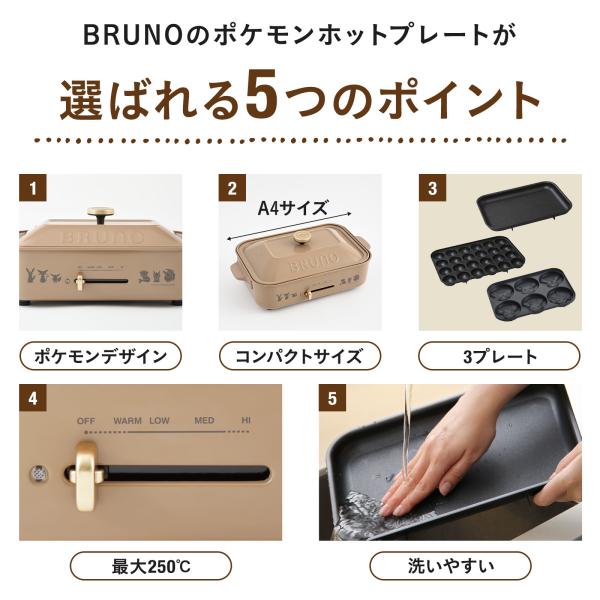 BRUNOのポケモンホットプレートが

選ばれる5つのポイント

1

BRUNO

ポケモンデザイン

2

A4サイズ

BRUNO

コンパクトサイズ

3

3プレート

4

OFF WARM LOW MED HI

最大250℃

5

洗いやすい