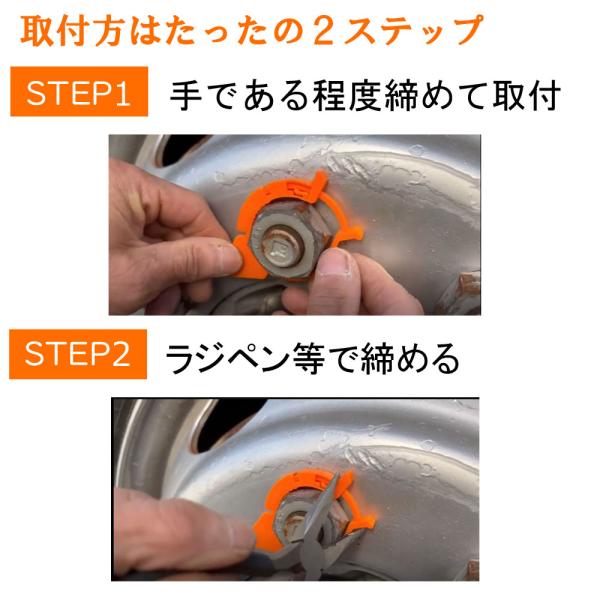 取付方はたったの２ステップ

STEP1 手である程度締めて取付

STEP2 ラジペン等で締める