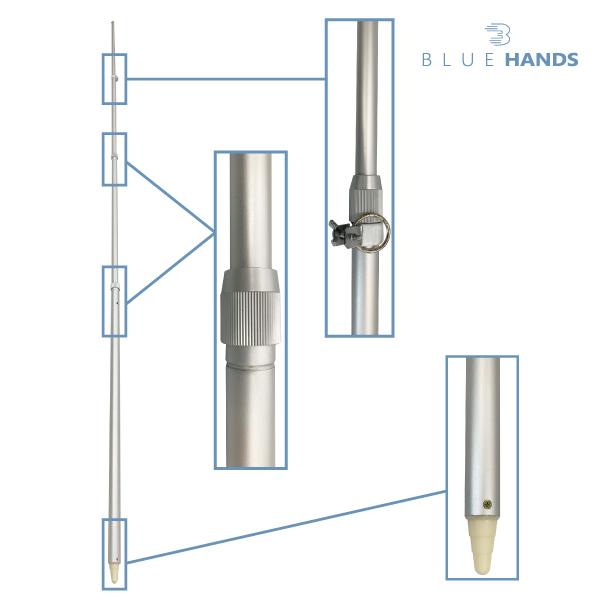 BLUE HANDS