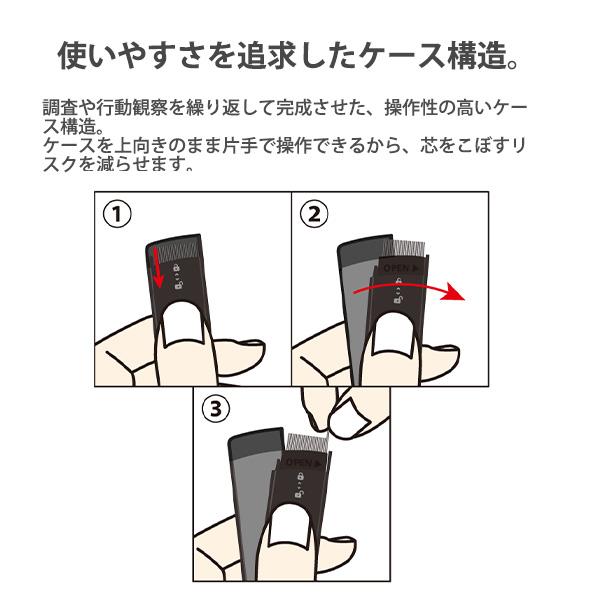 使いやすさを追求したケース構造。

調査や行動観察を繰り返して完成させた、操作性の高いケース構造。
ケースを上向きのまま片手で操作できるから、芯をこぼすリスクを減らせます。

①

②

OPEN ▶

③

OPEN ▶