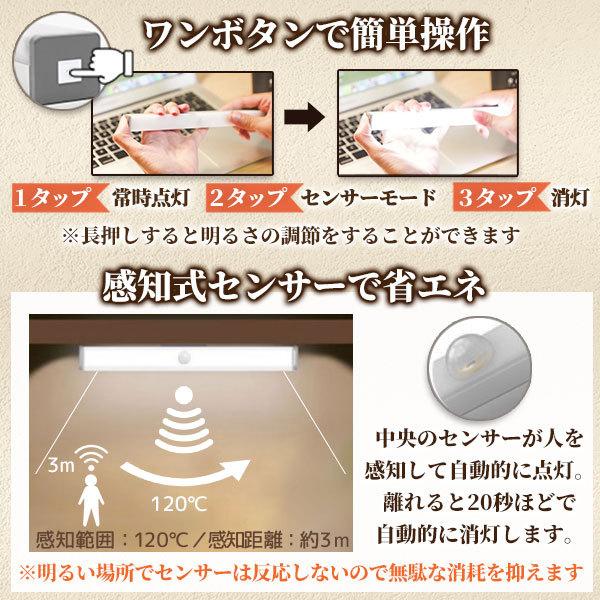 ワンボタンで簡単操作

1タップ 常時点灯 2タップ センサーモード 3タップ 消灯

※長押しすると明るさの調節をすることができます

感知式センサーで省エネ

3m

120℃

感知範囲：120℃／感知距離：約3m

中央のセンサーが人を感知して自動的に点灯。離れると20秒ほどで自動的に消灯します。

※明るい場所でセンサーは反応しないので無駄な消耗を抑えます