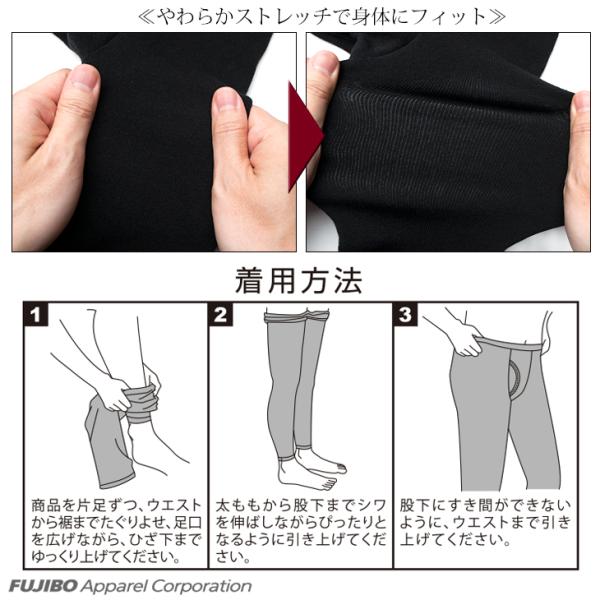 ≪やわらかストレッチで身体にフィット≫

着用方法

1
商品を片足ずつ、ウエストから裾までたぐりよせ、足口を広げながら、ひざ下までゆっくり上げてください。

2
太ももから股下までシワを伸ばしながらぴったりとなるように引き上げてください。

3
股下にすき間ができないように、ウエストまで引き上げてください。

FUJIBO Apparel Corporation