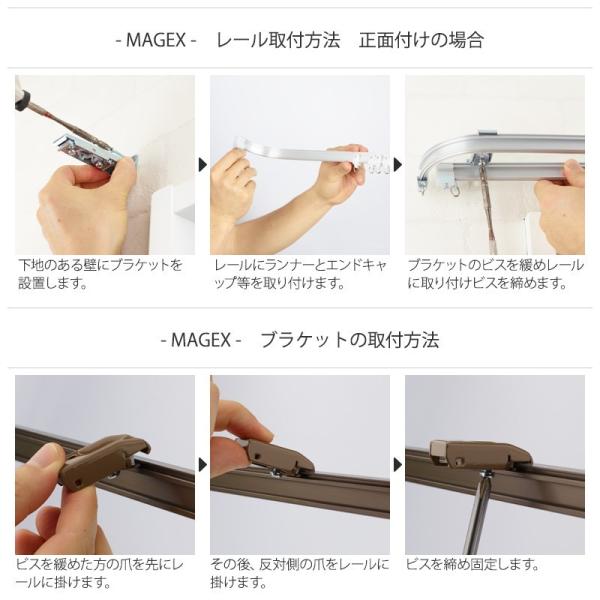 - MAGEX -　レール取付方法　正面付けの場合

下地のある壁にブラケットを設置します。

レールにランナーとエンドキャップ等を取り付けます。

ブラケットのビスを緩めレールに取り付けビスを締めます。

- MAGEX -　ブラケットの取付方法

ビスを緩めた方の爪を先にレールに掛けます。

その後、反対側の爪をレールに掛けます。

ビスを締め固定します。