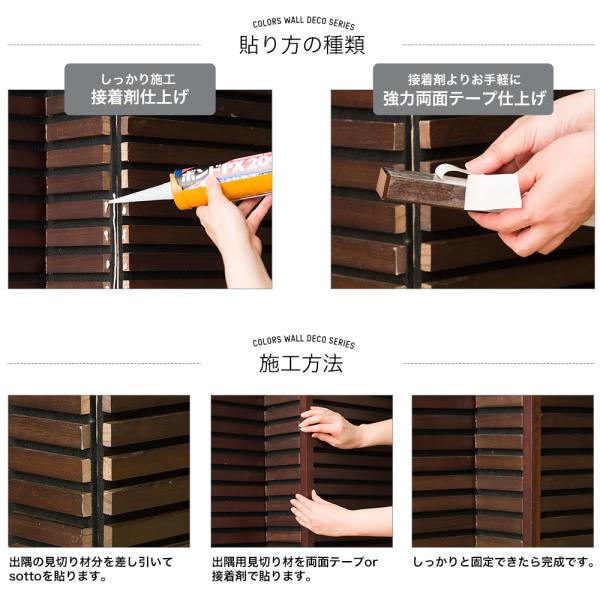 COLORS WALL DECO SERIES

貼り方の種類

しっかり施工
接着剤仕上げ

ボンドPX 20

接着剤よりお手軽に
強力両面テープ仕上げ

COLORS WALL DECO SERIES

施工方法

出隅の見切り材分を差し引いてsottoを貼ります。

出隅用見切り材を両面テープor接着剤で貼ります。

しっかりと固定できたら完成です。