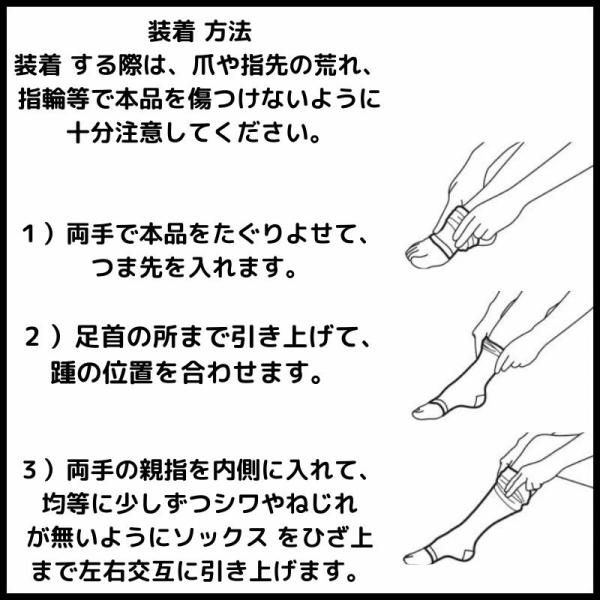 装着 方法
装着 する際は、爪や指先の荒れ、指輪等で本品を傷つけないように十分注意してください。

１）両手で本品をたぐりよせて、つま先を入れます。

２）足首の所まで引き上げて、踵の位置を合わせます。

３）両手の親指を内側に入れて、均等に少しずつシワやねじれが無いようにソックス をひざ上まで左右交互に引き上げます。