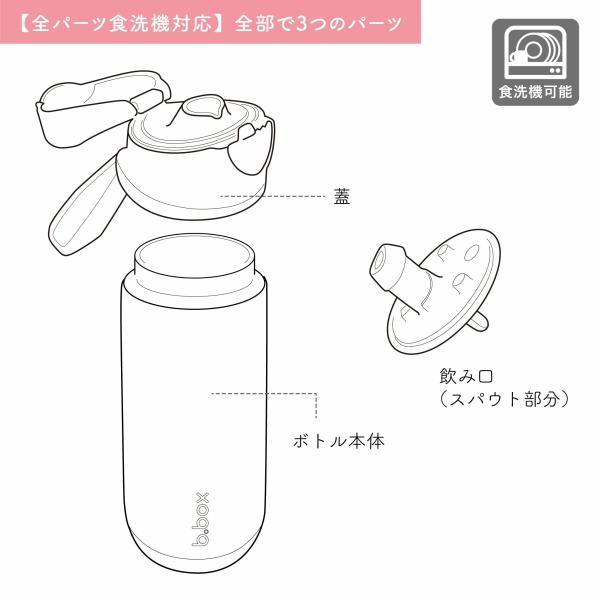 【全パーツ食洗機対応】全部で3つのパーツ

食洗機可能

蓋

飲み口
（スパウト部分）

ボトル本体

b.box