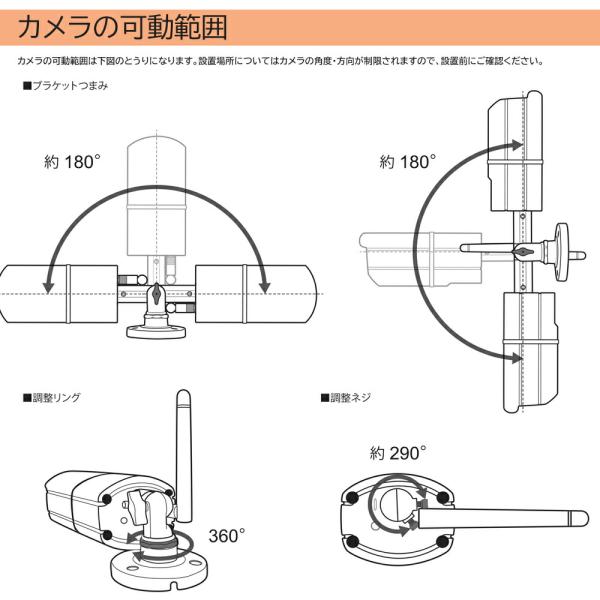 カメラの可動範囲

カメラの可動範囲は下図のとうりになります。設置場所についてはカメラの角度・方向が制限されますので、設置前にご確認ください。

■ブラケットつまみ

約 180°

約 180°

■調整リング

360°

■調整ネジ

約 290°