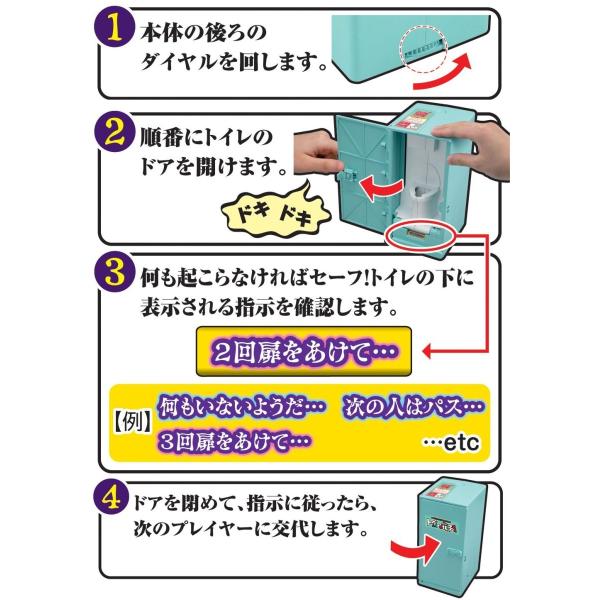 1 本体の後ろのダイヤルを回します。

2 順番にトイレのドアを開けます。

ドキ ドキ

3 何も起こらなければセーフ!トイレの下に表示される指示を確認します。

2回扉をあけて…

【例】 何もいないようだ… 次の人はパス…
3回扉をあけて… …etc

4 ドアを閉めて、指示に従ったら、次のプレイヤーに交代します。