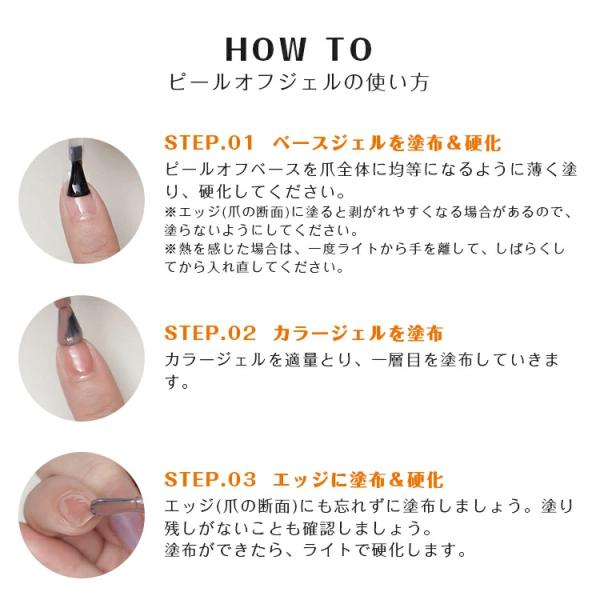 HOW TO
ピールオフジェルの使い方

STEP.01 ベースジェルを塗布＆硬化
ピールオフベースを爪全体に均等になるように薄く塗り、硬化してください。
※エッジ(爪の断面)に塗ると剥がれやすくなる場合があるので、塗らないようにしてください。
※熱を感じた場合は、一度ライトから手を離して、しばらくしてから入れ直してください。

STEP.02 カラージェルを塗布
カラージェルを適量とり、一層目を塗布していきます。

STEP.03 エッジに塗布＆硬化
エッジ(爪の断面)にも忘れずに塗布しましょう。塗り残しがないことも確認しましょう。
塗布ができたら、ライトで硬化します。