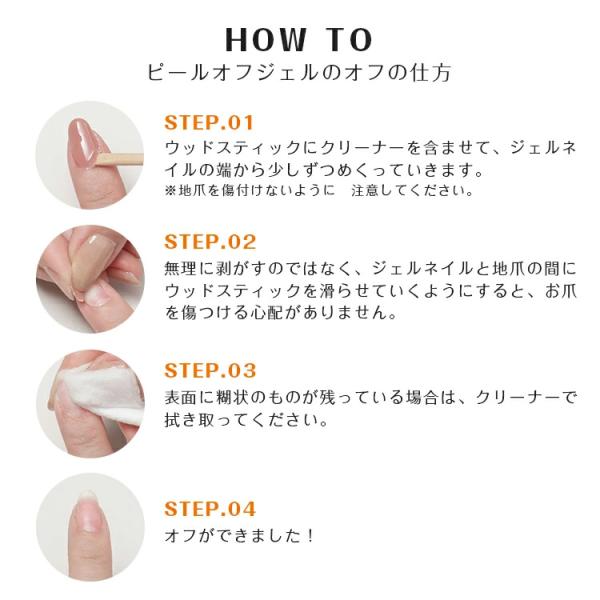 HOW TO
ピールオフジェルのオフの仕方

STEP.01
ウッドスティックにクリーナーを含ませて、ジェルネイルの端から少しずつめくっていきます。
※地爪を傷付けないように　注意してください。

STEP.02
無理に剥がすのではなく、ジェルネイルと地爪の間にウッドスティックを滑らせていくようにすると、お爪を傷つける心配がありません。

STEP.03
表面に糊状のものが残っている場合は、クリーナーで拭き取ってください。

STEP.04
オフができました！