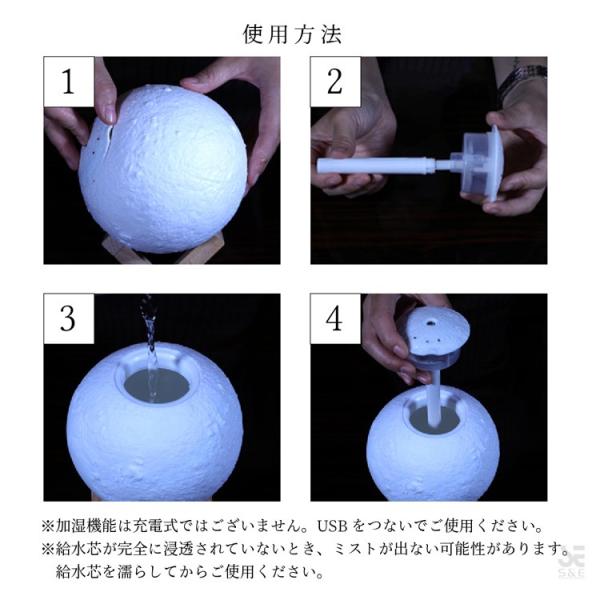 使用方法

1

2

3

4

※加湿機能は充電式ではございません。USB をつないでご使用ください。
※給水芯が完全に浸透されていないとき、ミストが出ない可能性があります。
給水芯を濡らしてからご使用ください。

S&E