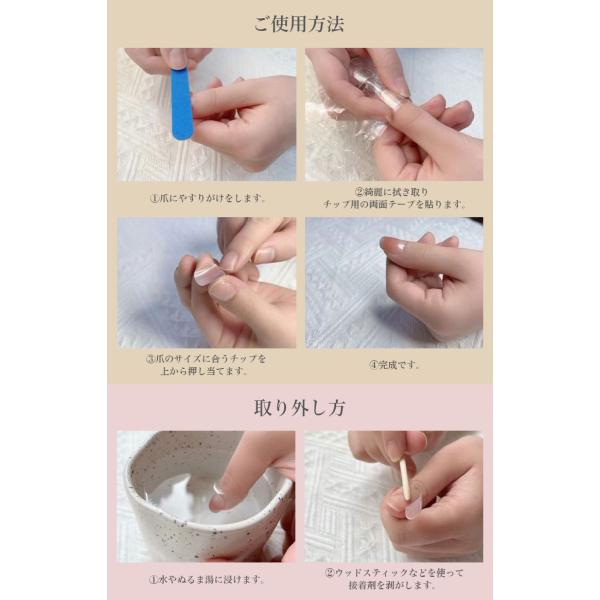 ご使用方法

①爪にやすりがけをします。

②綺麗に拭き取り
チップ用の両面テープを貼ります。

③爪のサイズに合うチップを
上から押し当てます。

④完成です。

取り外し方

①水やぬるま湯に浸けます。

②ウッドスティックなどを使って
接着剤を剥がします。