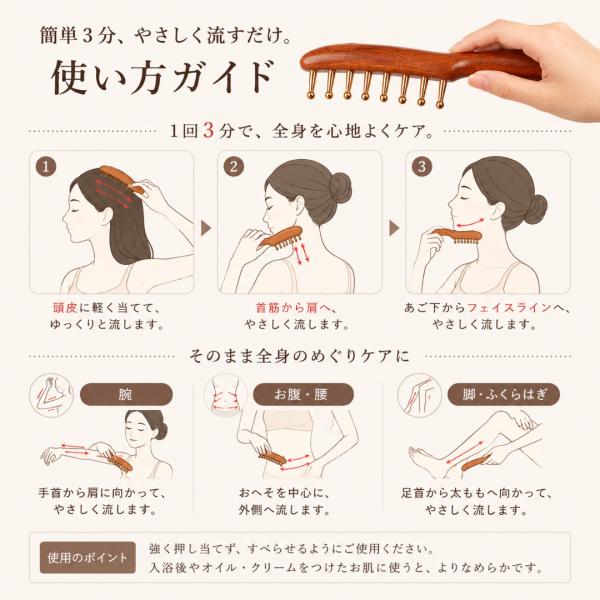 簡単３分、やさしく流すだけ。

使い方ガイド

１回３分で、全身を心地よくケア。

1

頭皮に軽く当てて、ゆっくりと流します。

2

首筋から肩へ、やさしく流します。

3

あご下からフェイスラインへ、やさしく流します。

そのまま全身のめぐりケアに

腕

手首から肩に向かって、やさしく流します。

お腹・腰

おへそを中心に、外側へ流します。

脚・ふくらはぎ

足首から太ももへ向かって、やさしく流します。

使用のポイント

強く押し当てず、すべらせるようにご使用ください。
入浴後やオイル・クリームをつけたお肌に使うと、よりなめらかです。