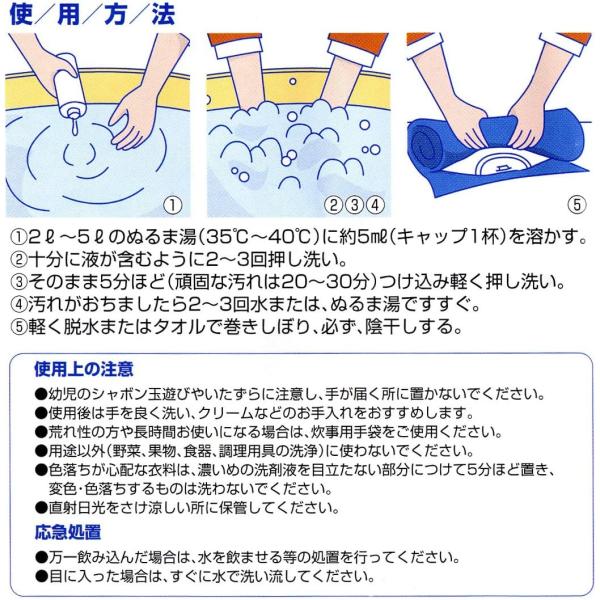 使／用／方／法

①

②③④

⑤

①2ℓ～5ℓのぬるま湯(35℃～40℃)に約5mℓ(キャップ1杯)を溶かす。
②十分に液が含むように2～3回押し洗い。
③そのまま5分ほど(頑固な汚れは20～30分)つけ込み軽く押し洗い。
④汚れがおちましたら2～3回水または、ぬるま湯ですすぐ。
⑤軽く脱水またはタオルで巻きしぼり、必ず、陰干しする。

使用上の注意
●幼児のシャボン玉遊びやいたずらに注意し、手が届く所に置かないでください。
●使用後は手を良く洗い、クリームなどのお手入れをおすすめします。
●荒れ性の方や長時間お使いになる場合は、炊事用手袋をご使用ください。
●用途以外(野菜、果物、食器、調理用具の洗浄)に使わないでください。
●色落ちが心配な衣料は、濃いめの洗剤液を目立たない部分につけて5分ほど置き、変色・色落ちするものは洗わないでください。
●直射日光をさけ涼しい所に保管してください。

応急処置
●万一飲み込んだ場合は、水を飲ませる等の処置を行ってください。
●目に入った場合は、すぐに水で洗い流してください。