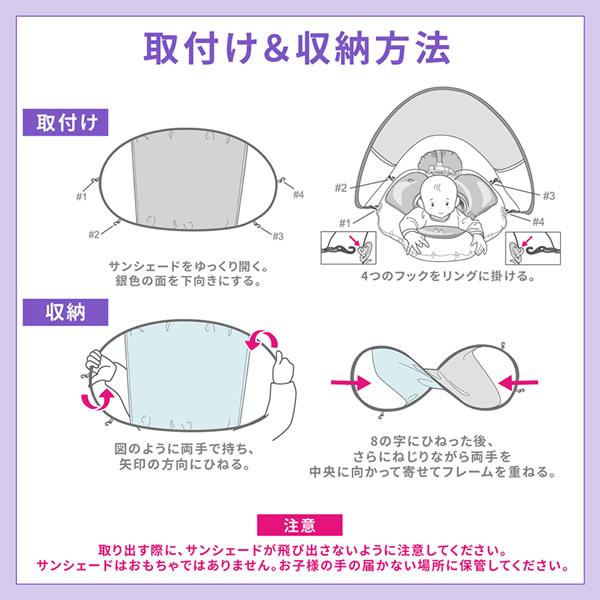 取付け＆収納方法

取付け

#1

#2

#3

#4

サンシェードをゆっくり開く。
銀色の面を下向きにする。

#2

#1

#3

#4

4つのフックをリングに掛ける。

収納

図のように両手で持ち、
矢印の方向にひねる。

8の字にひねった後、
さらにねじりながら両手を
中央に向かって寄せてフレームを重ねる。

注意

取り出す際に、サンシェードが飛び出さないように注意してください。
サンシェードはおもちゃではありません。お子様の手の届かない場所に保管してください。