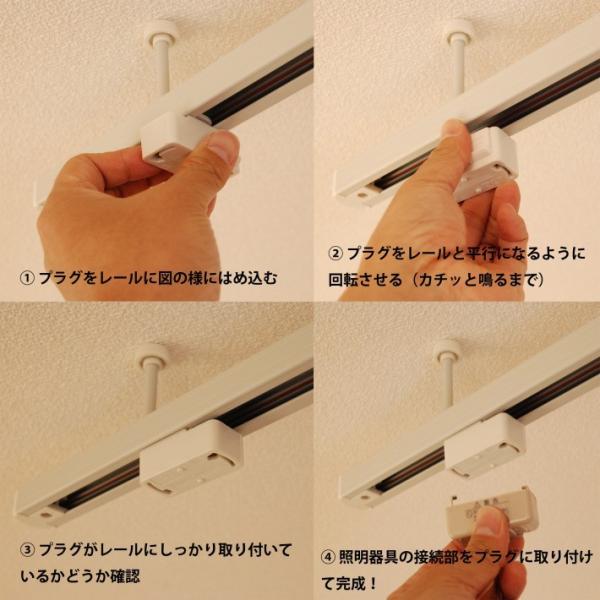 ① プラグをレールに図の様にはめ込む

② プラグをレールと平行になるように回転させる（カチッと鳴るまで）

③ プラグがレールにしっかり取り付いているかどうか確認

④ 照明器具の接続部をプラグに取り付けて完成！