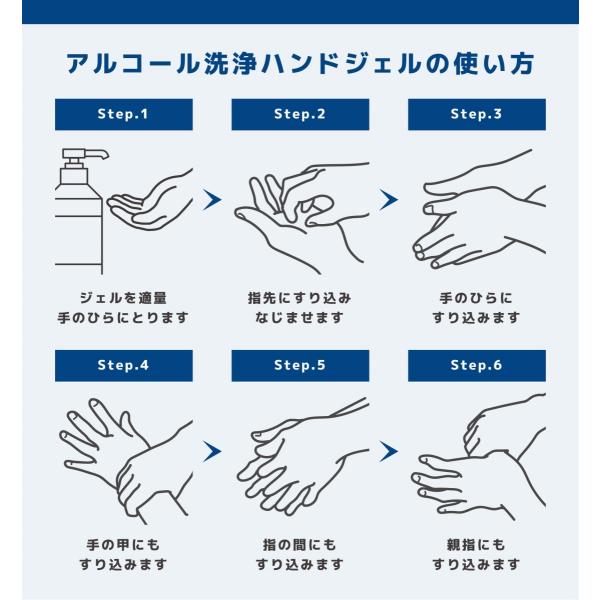 アルコール洗浄ハンドジェルの使い方

Step.1

ジェルを適量
手のひらにとります

Step.2

指先にすり込み
なじませます

Step.3

手のひらに
すり込みます

Step.4

手の甲にも
すり込みます

Step.5

指の間にも
すり込みます

Step.6

親指にも
すり込みます