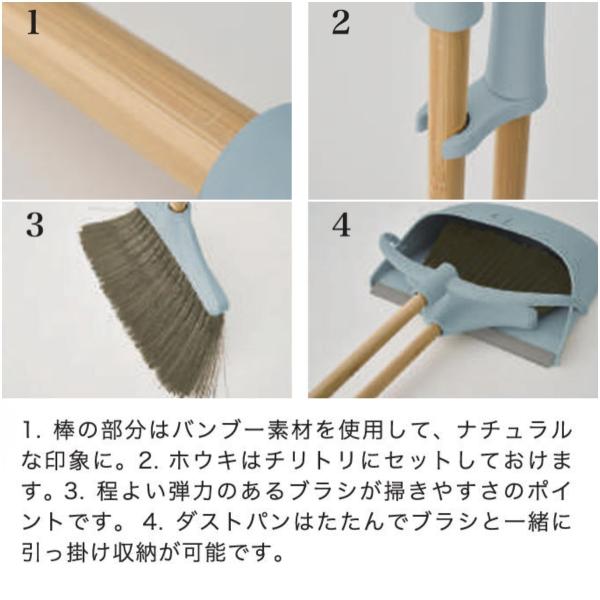 1

2

3

4

1. 棒の部分はバンブー素材を使用して、ナチュラルな印象に。2. ホウキはチリトリにセットしておけます。3. 程よい弾力のあるブラシが掃きやすさのポイントです。 4. ダストパンはたたんでブラシと一緒に引っ掛け収納が可能です。