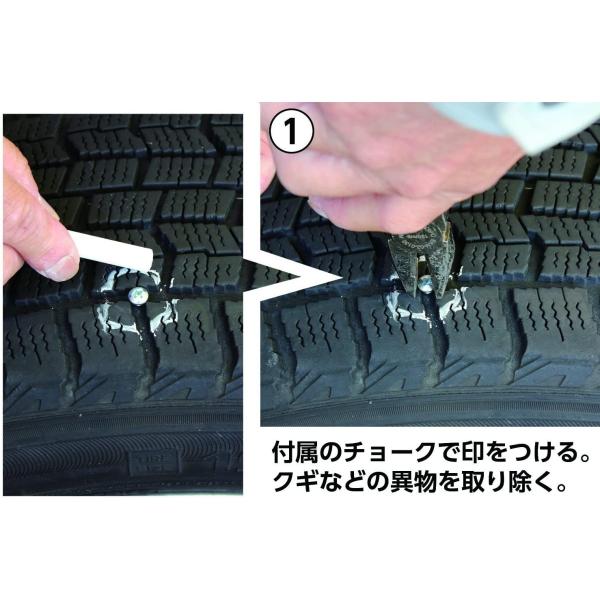 ①

付属のチョークで印をつける。
クギなどの異物を取り除く。