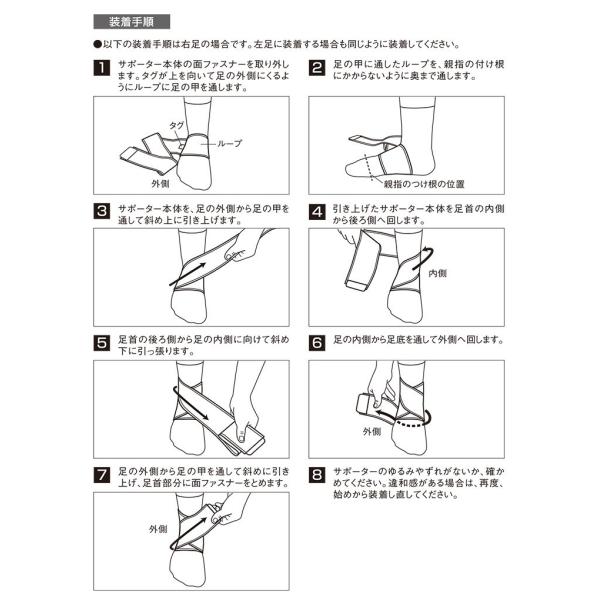 装着手順

●以下の装着手順は右足の場合です。左足に装着する場合も同じように装着してください。

1 サポーター本体の面ファスナーを取り外します。タグが上を向いて足の外側にくるようにループに足の甲を通します。

タグ

ループ

外側

2 足の甲に通したループを、親指の付け根にかからないように奥まで通します。

親指のつけ根の位置

3 サポーター本体を、足の外側から足の甲を通して斜め上に引き上げます。

4 引き上げたサポーター本体を足首の内側から後ろ側へ回します。

内側

5 足首の後ろ側から足の内側に向けて斜め下に引っ張ります。

6 足の内側から足底を通して外側へ回します。

外側

7 足の外側から足の甲を通して斜めに引き上げ、足首部分に面ファスナーをとめます。

外側

8 サポーターのゆるみやずれがないか、確かめてください。違和感がある場合は、再度、始めから装着し直してください。