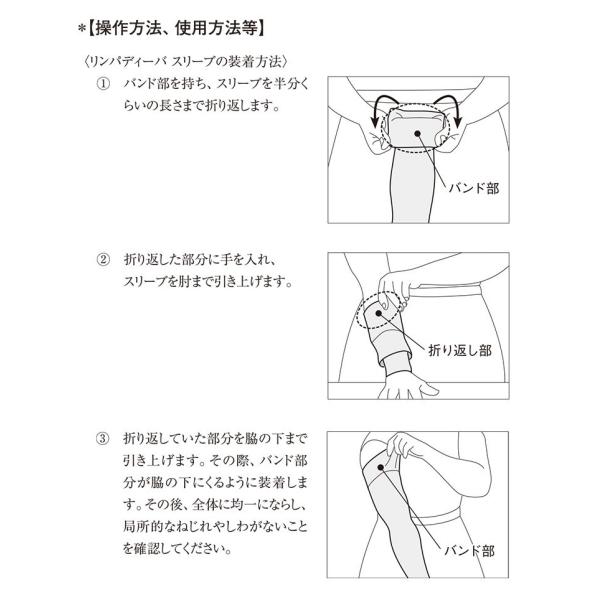 *【操作方法、使用方法等】

〈リンパディーバ スリーブの装着方法〉

① バンド部を持ち、スリーブを半分くらいの長さまで折り返します。

バンド部

② 折り返した部分に手を入れ、スリーブを肘まで引き上げます。

折り返し部

③ 折り返していた部分を脇の下まで引き上げます。その際、バンド部分が脇の下にくるように装着します。その後、全体に均一にならし、局所的なねじれやしわがないことを確認してください。

バンド部