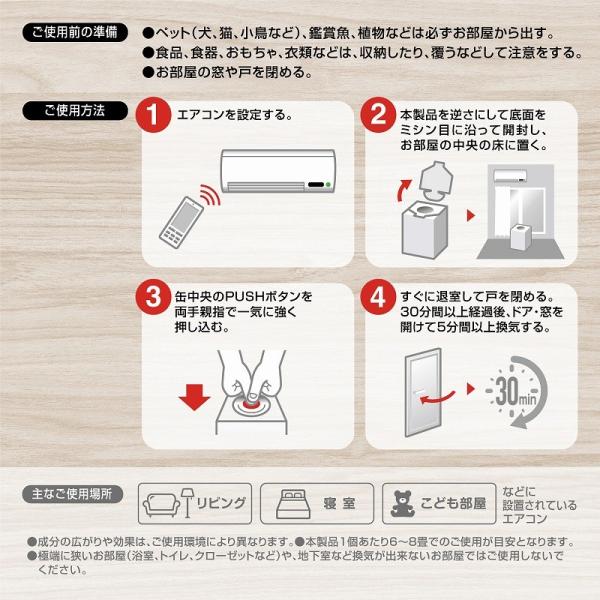 ご使用前の準備

●ペット(犬、猫、小鳥など)、鑑賞魚、植物などは必ずお部屋から出す。
●食品、食器、おもちゃ、衣類などは、収納したり、覆うなどして注意をする。
●お部屋の窓や戸を閉める。

ご使用方法

1 エアコンを設定する。

2 本製品を逆さにして底面をミシン目に沿って開封し、お部屋の中央の床に置く。

3 缶中央のPUSHボタンを両手親指で一気に強く押し込む。

4 すぐに退室して戸を閉める。30分間以上経過後、ドア・窓を開けて5分間以上換気する。

30min

主なご使用場所

リビング

寝室

こども部屋

などに設置されているエアコン

●成分の広がりや効果は、ご使用環境により異なります。●本製品1個あたり6~8畳でのご使用が目安となります。
●極端に狭いお部屋(浴室、トイレ、クローゼットなど)や、地下室など換気が出来ないお部屋ではご使用しないでください。