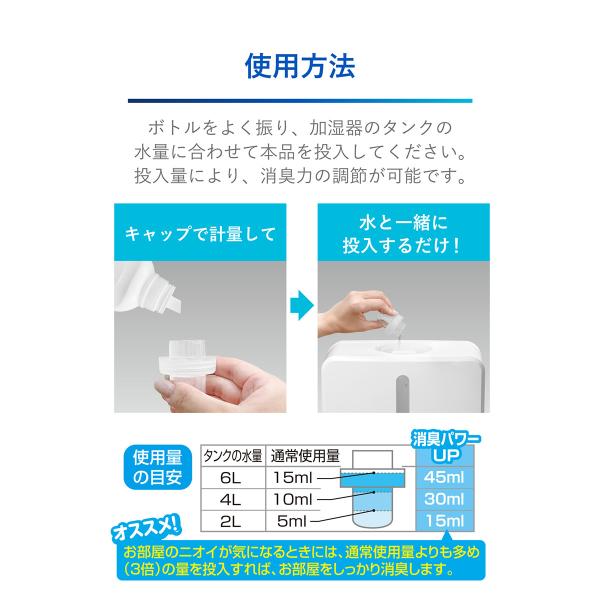 使用方法

ボトルをよく振り、加湿器のタンクの水量に合わせて本品を投入してください。投入量により、消臭力の調節が可能です。

キャップで計量して

水と一緒に投入するだけ！

使用量の目安

| タンクの水量 | 通常使用量 | 消臭パワーUP |
|---|---|---|
| 6L | 15ml | 45ml |
| 4L | 10ml | 30ml |
| 2L | 5ml | 15ml |

オススメ!

お部屋のニオイが気になるときには、通常使用量よりも多め（3倍）の量を投入すれば、お部屋をしっかり消臭します。