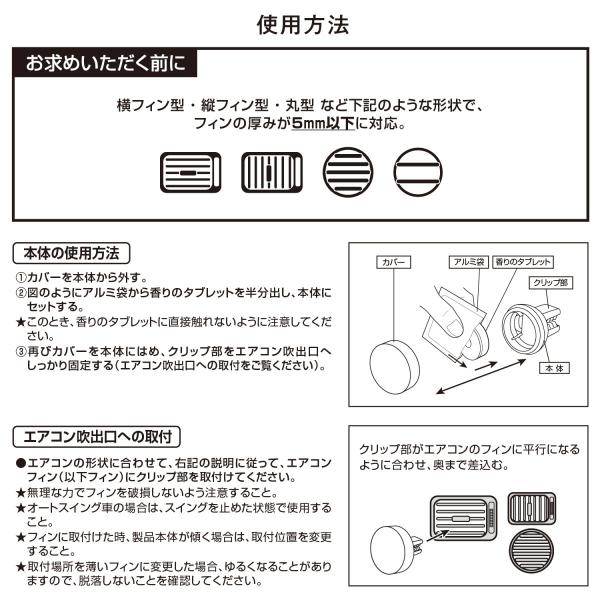 使用方法

お求めいただく前に

横フィン型・縦フィン型・丸型 など下記のような形状で、フィンの厚みが5mm以下に対応。

本体の使用方法

①カバーを本体から外す。
②図のようにアルミ袋から香りのタブレットを半分出し、本体にセットする。
★このとき、香りのタブレットに直接触れないように注意してください。
③再びカバーを本体にはめ、クリップ部をエアコン吹出口へしっかり固定する(エアコン吹出口への取付をご覧ください)。

カバー
アルミ袋
香りのタブレット
クリップ部
本体

エアコン吹出口への取付

●エアコンの形状に合わせて、右記の説明に従って、エアコンフィン(以下フィン)にクリップ部を取付けてください。
★無理な力でフィンを破損しないよう注意すること。
★オートスイング車の場合は、スイングを止めた状態で使用すること。
★フィンに取付けた時、製品本体が傾く場合は、取付位置を変更すること。
★取付場所を薄いフィンに変更した場合、ゆるくなることがありますので、脱落しないことを確認してください。

クリップ部がエアコンのフィンに平行になるように合わせ、奥まで差込む。