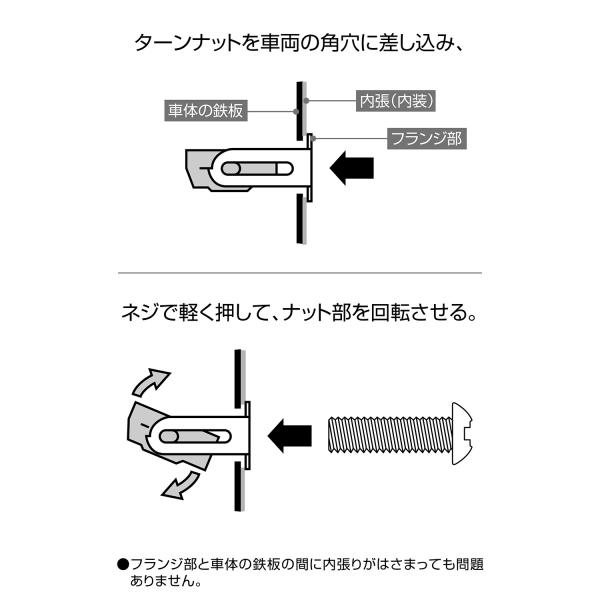 ターンナットを車両の角穴に差し込み、

車体の鉄板

内張(内装)

フランジ部

ネジで軽く押して、ナット部を回転させる。

●フランジ部と車体の鉄板の間に内張りがはさまっても問題ありません。