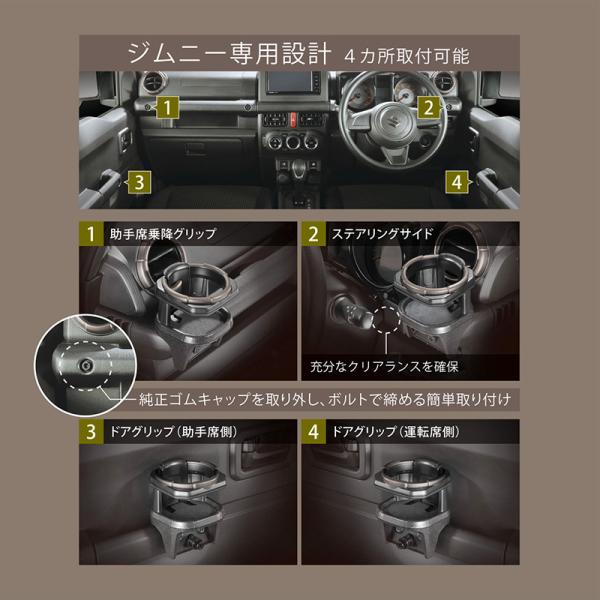 ジムニー専用設計 4カ所取付可能

1

2

3

4

1 助手席乗降グリップ

2 ステアリングサイド

充分なクリアランスを確保

純正ゴムキャップを取り外し、ボルトで締める簡単取り付け

3 ドアグリップ（助手席側）

4 ドアグリップ（運転席側）