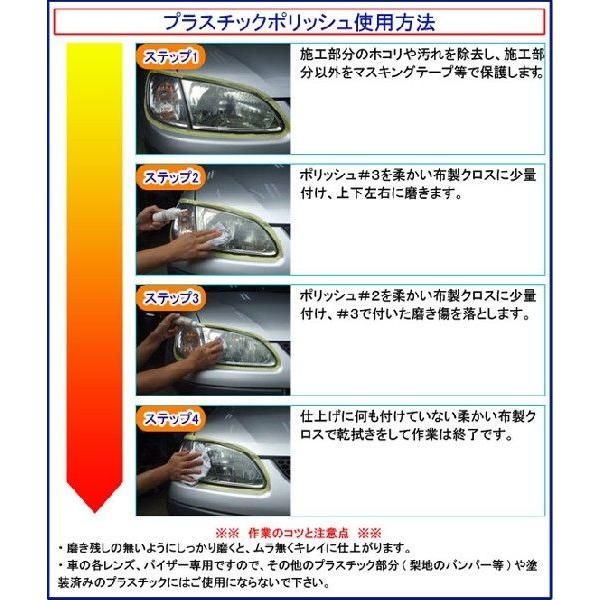 プラスチックポリッシュ使用方法

ステップ1

施工部分のホコリや汚れを除去し、施工部分以外をマスキングテープ等で保護します。

ステップ2

ポリッシュ＃3を柔かい布製クロスに少量付け、上下左右に磨きます。

ステップ3

ポリッシュ＃2を柔かい布製クロスに少量付け、＃3で付いた磨き傷を落とします。

ステップ4

仕上げに何も付けていない柔かい布製クロスで乾拭きをして作業は終了です。

※※ 作業のコツと注意点 ※※

・磨き残しの無いようにしっかり磨くと、ムラ無くキレイに仕上がります。

・車の各レンズ、バイザー専用ですので、その他のプラスチック部分（梨地のバンパー等）や塗装済みのプラスチックにはご使用にならないで下さい。