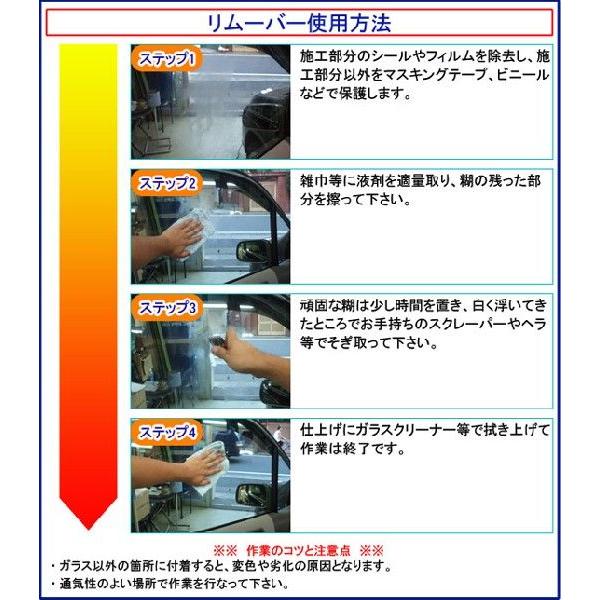 リムーバー使用方法

ステップ1

施工部分のシールやフィルムを除去し、施工部分以外をマスキングテープ、ビニールなどで保護します。

ステップ2

雑巾等に液剤を適量取り、糊の残った部分を擦って下さい。

ステップ3

頑固な糊は少し時間を置き、白く浮いてきたところでお手持ちのスクレーパーやヘラ等でそぎ取って下さい。

ステップ4

仕上げにガラスクリーナー等で拭き上げて作業は終了です。

※※ 作業のコツと注意点 ※※

・ガラス以外の箇所に付着すると、変色や劣化の原因となります。

・通気性のよい場所で作業を行なって下さい。