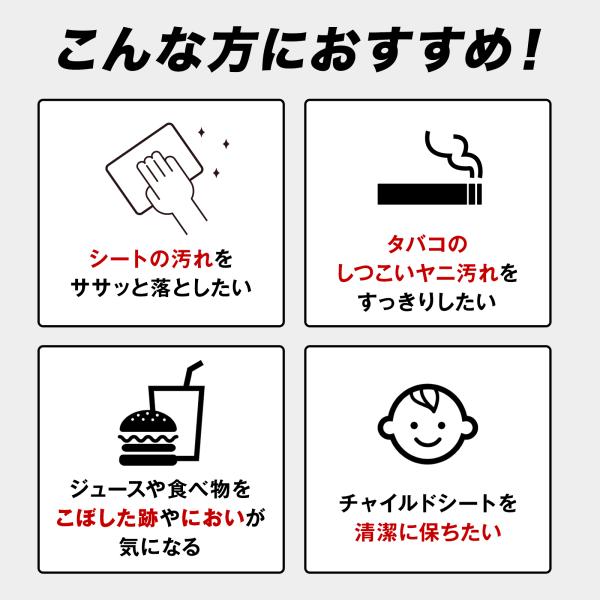 こんな方におすすめ!

シートの汚れを
ササッと落としたい

タバコの
しつこいヤニ汚れを
すっきりしたい

ジュースや食べ物を
こぼした跡やにおいが
気になる

チャイルドシートを
清潔に保ちたい