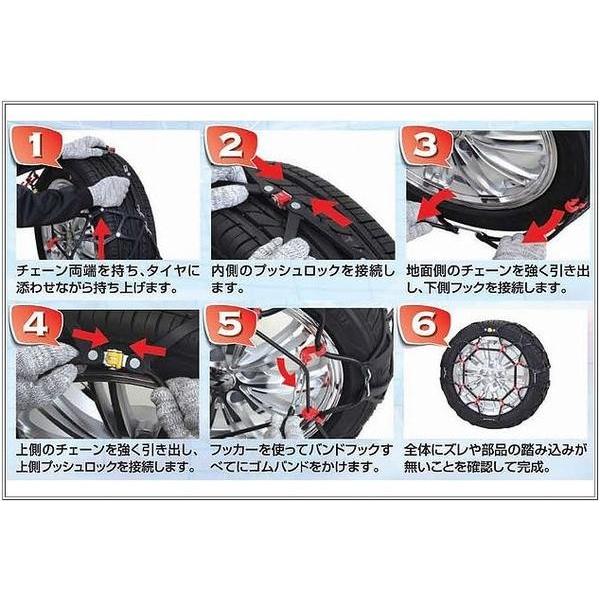 1

チェーン両端を持ち、タイヤに添わせながら持ち上げます。

2

内側のプッシュロックを接続します。

3

地面側のチェーンを強く引き出し、下側フックを接続します。

4

上側のチェーンを強く引き出し、上側プッシュロックを接続します。

5

フッカーを使ってバンドフックすべてにゴムバンドをかけます。

6

全体にズレや部品の踏み込みが無いことを確認して完成。